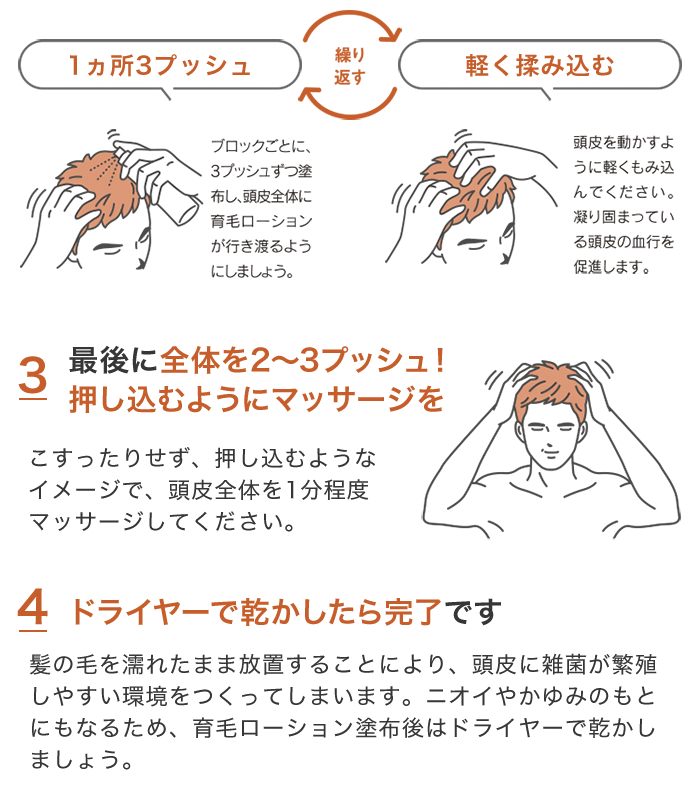 1ヵ所3プッシュ

繰り返す

軽く揉み込む

ブロックごとに、3プッシュずつ塗布し、頭皮全体に育毛ローションが行き渡るようにしましょう。

頭皮を動かすように軽くもみ込んでください。凝り固まっている頭皮の血行を促進します。

3 最後に全体を2〜3プッシュ！押し込むようにマッサージを

こすったりせず、押し込むようなイメージで、頭皮全体を1分程度マッサージしてください。

4 ドライヤーで乾かしたら完了です

髪の毛を濡れたまま放置することにより、頭皮に雑菌が繁殖しやすい環境をつくってしまいます。ニオイやかゆみのもとにもなるため、育毛ローション塗布後はドライヤーで乾かしましょう。